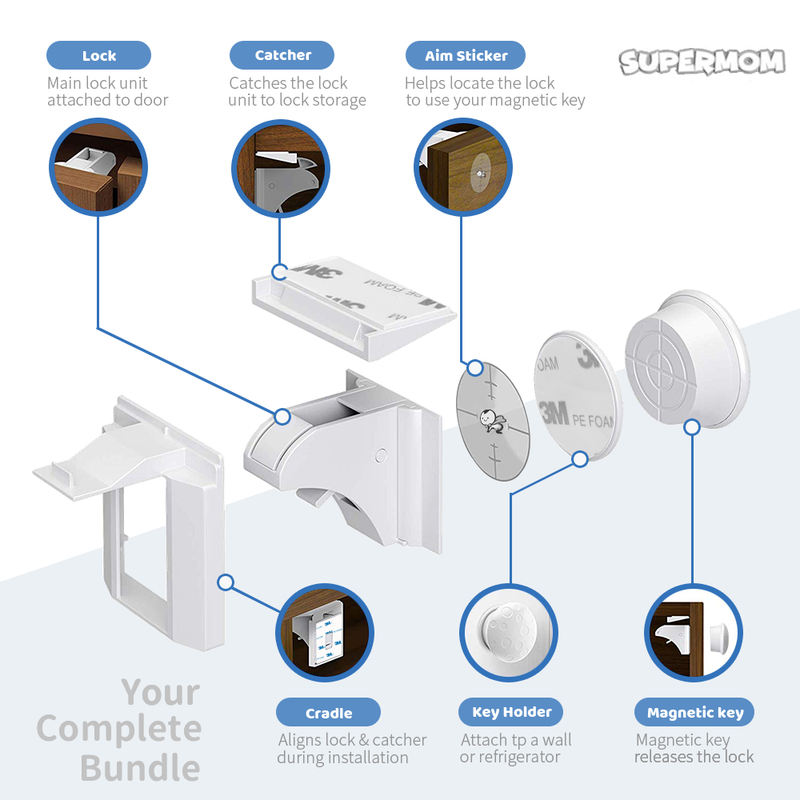 Lock
Main lock unit attached to door

Catcher
Catches the lock unit to lock storage

Aim Sticker
Helps locate the lock to use your magnetic key

SUPERMOM

3M
PE FOAM

3M
PE FOAM

Your Complete Bundle

Cradle
Aligns lock & catcher during installation

Key Holder
Attach tp a wall or refrigerator

Magnetic key
Magnetic key releases the lock