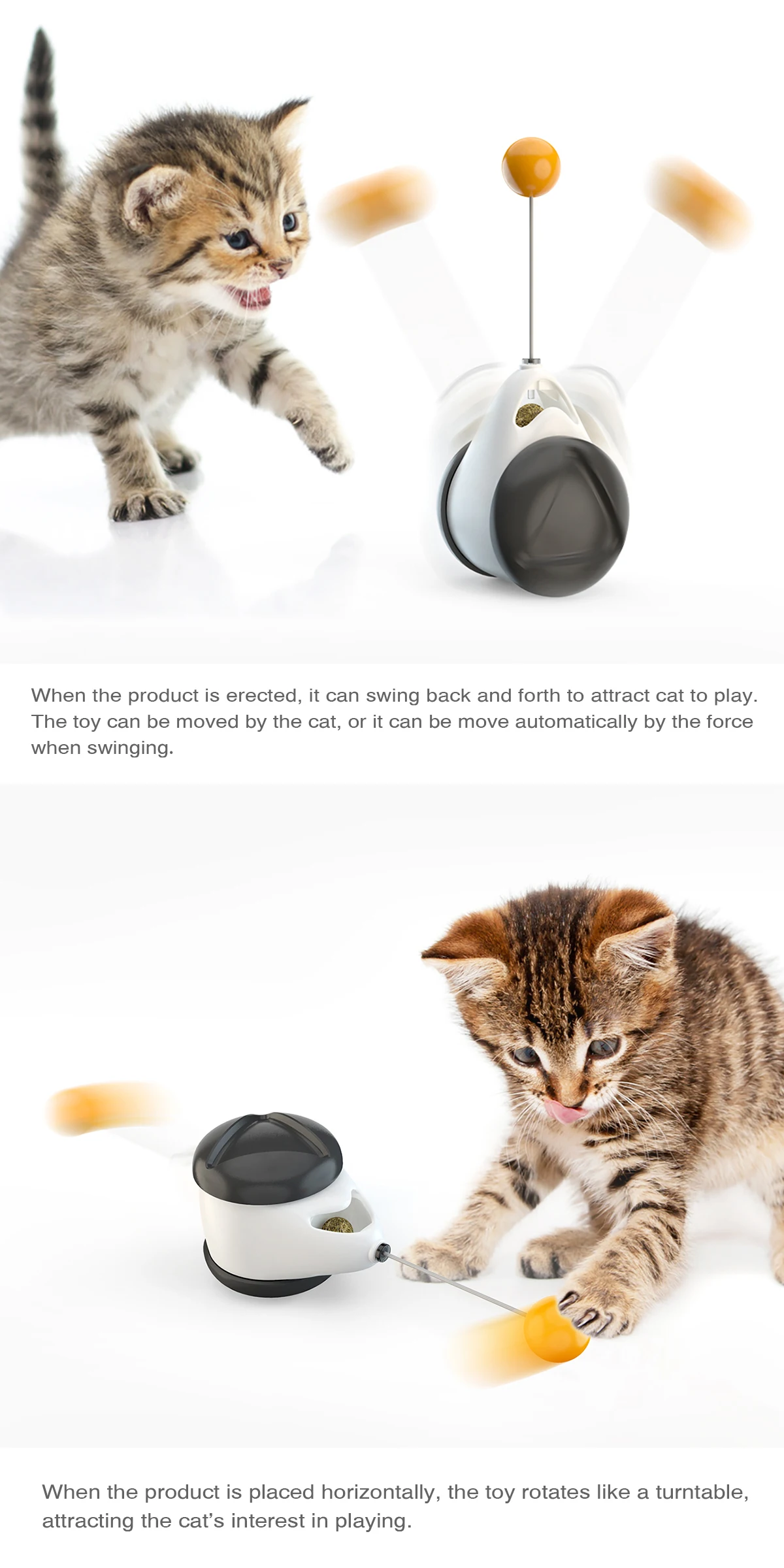 When the product is erected, it can swing back and forth to attract cat to play. The toy can be moved by the cat, or it can be move automatically by the force when swinging.

When the product is placed horizontally, the toy rotates like a turntable, attracting the cat's interest in playing.